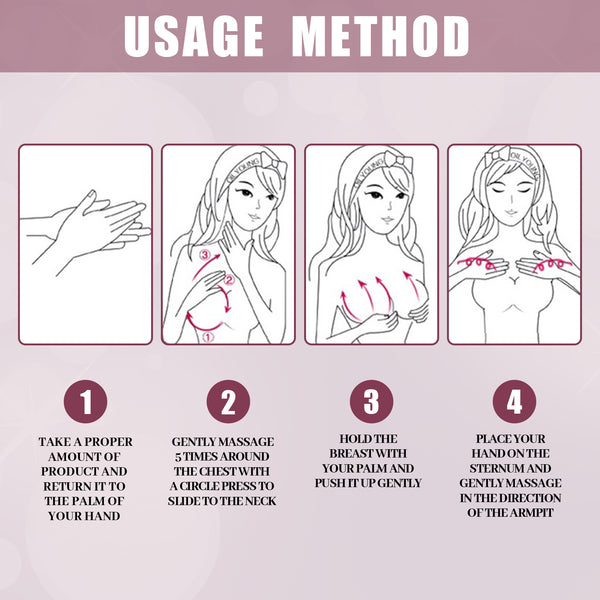 USAGE METHOD

OIL YOUNG

③

②

①

OIL YOUNG

OIL YOUNG

1

TAKE A PROPER AMOUNT OF PRODUCT AND RETURN IT TO THE PALM OF YOUR HAND

2

GENTLY MASSAGE 5 TIMES AROUND THE CHEST WITH A CIRCLE PRESS TO SLIDE TO THE NECK

3

HOLD THE BREAST WITH YOUR PALM AND PUSH IT UP GENTLY

4

PLACE YOUR HAND ON THE STERNUM AND GENTLY MASSAGE IN THE DIRECTION OF THE ARMPIT